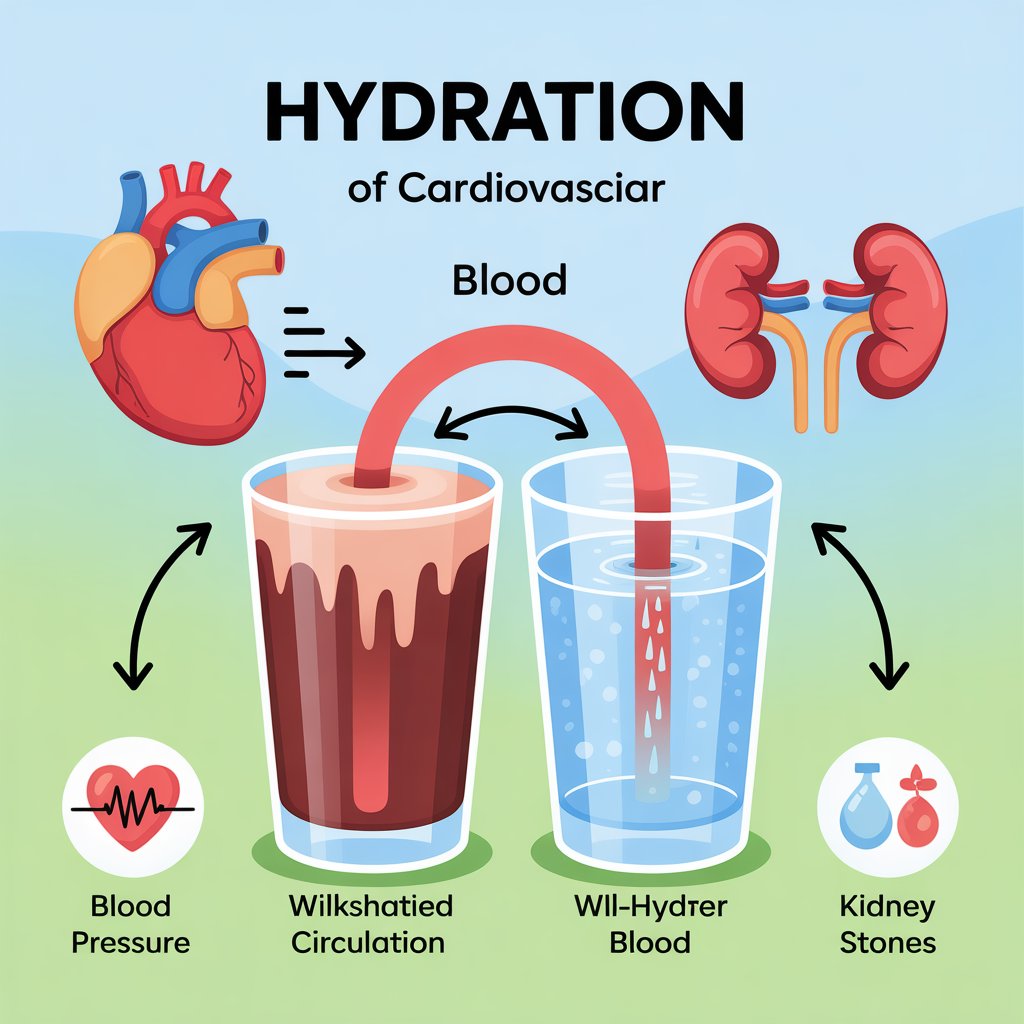 HYDRATION

of Cardiovasciar

Blood

Blood Pressure

Wilkshatied Circulation

Wll-Hydrer Blood

Kidney Stones